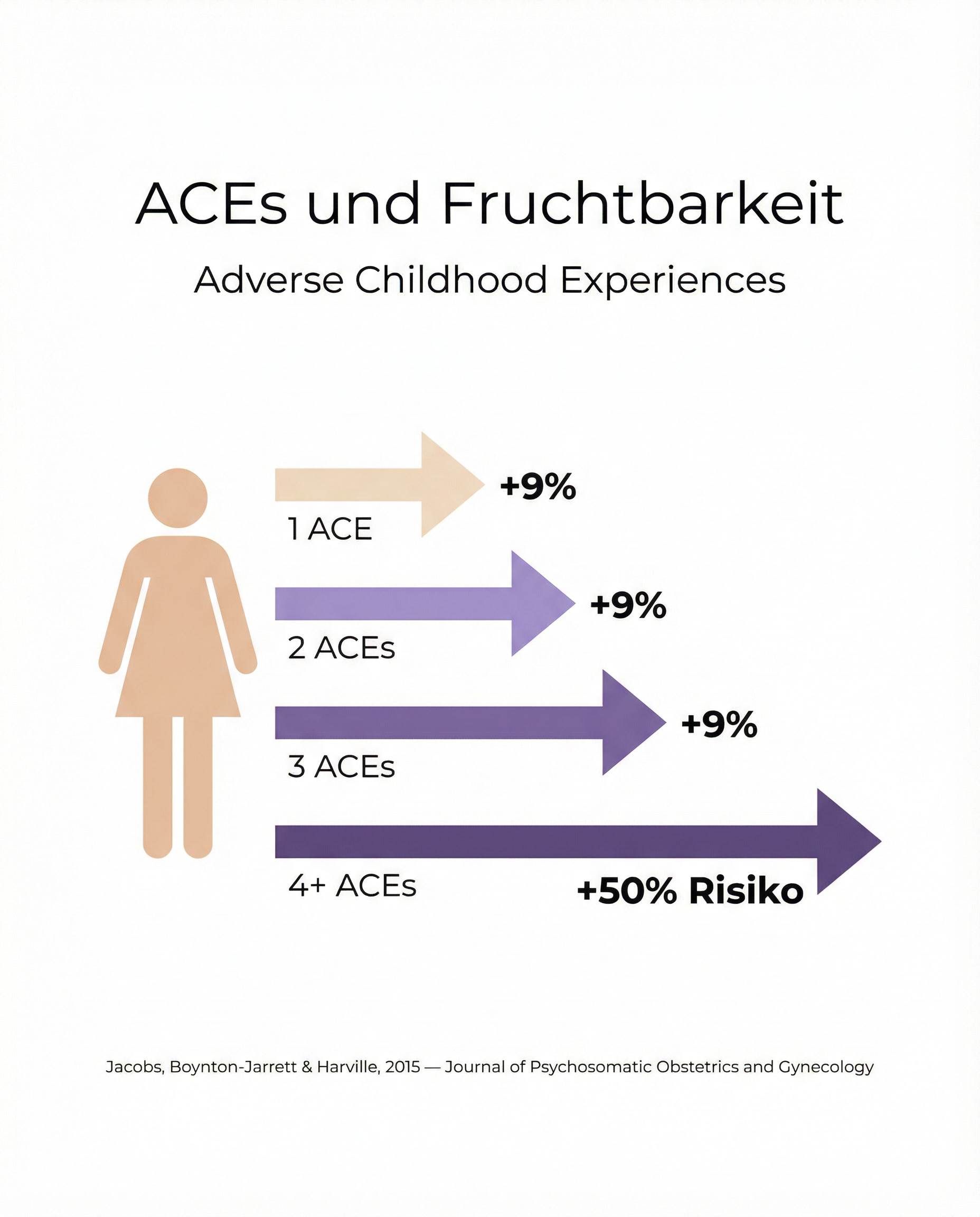 ACEs und Fruchtbarkeit

Adverse Childhood Experiences

+9%

1 ACE

+9%

2 ACEs

+9%

3 ACEs

4+ ACEs

+50% Risiko

Jacobs, Boynton-Jarrett & Harville, 2015 — Journal of Psychosomatic Obstetrics and Gynecology