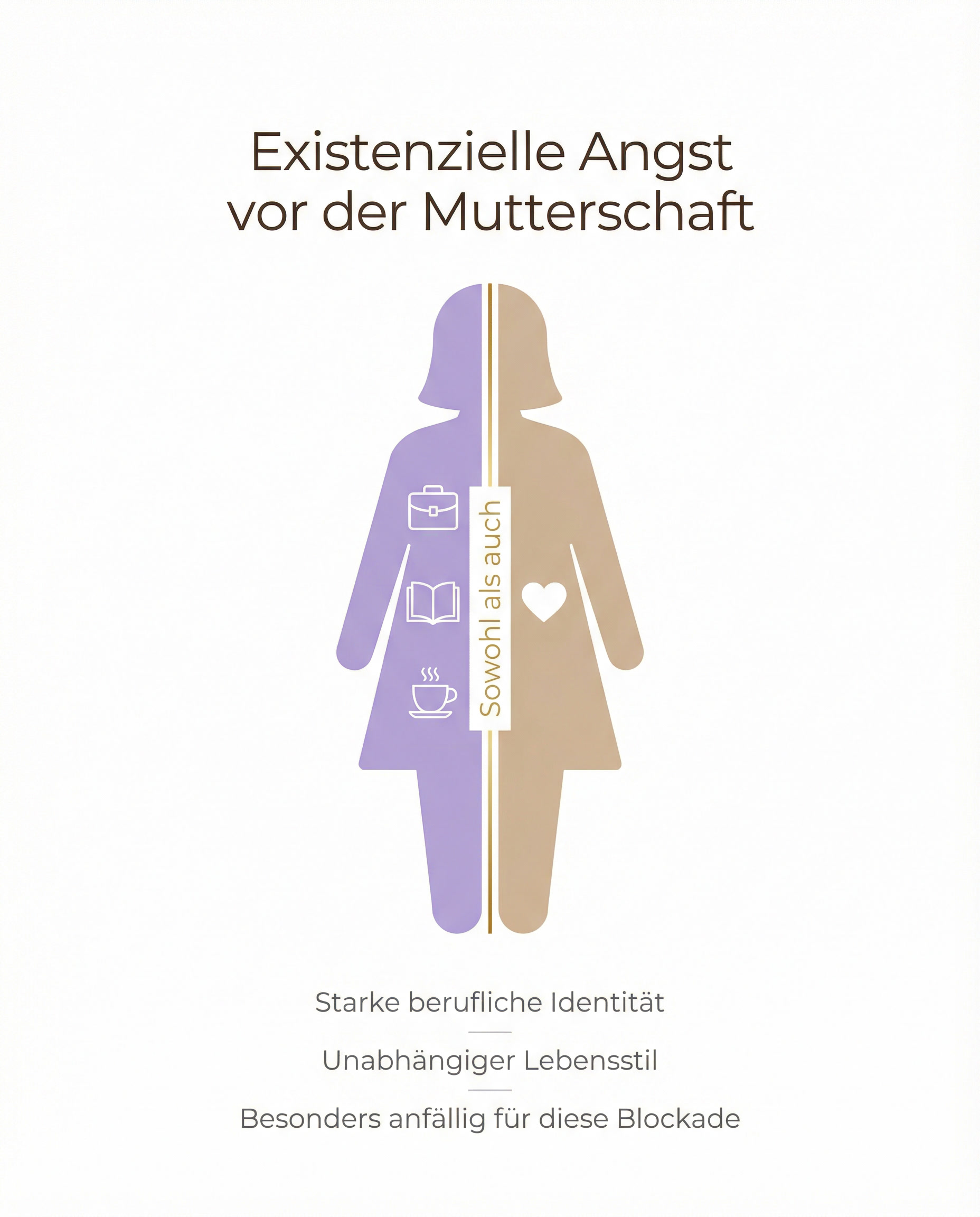 Existenzielle Angst vor der Mutterschaft

Sowohl als auch

Starke berufliche Identität

Unabhängiger Lebensstil

Besonders anfällig für diese Blockade