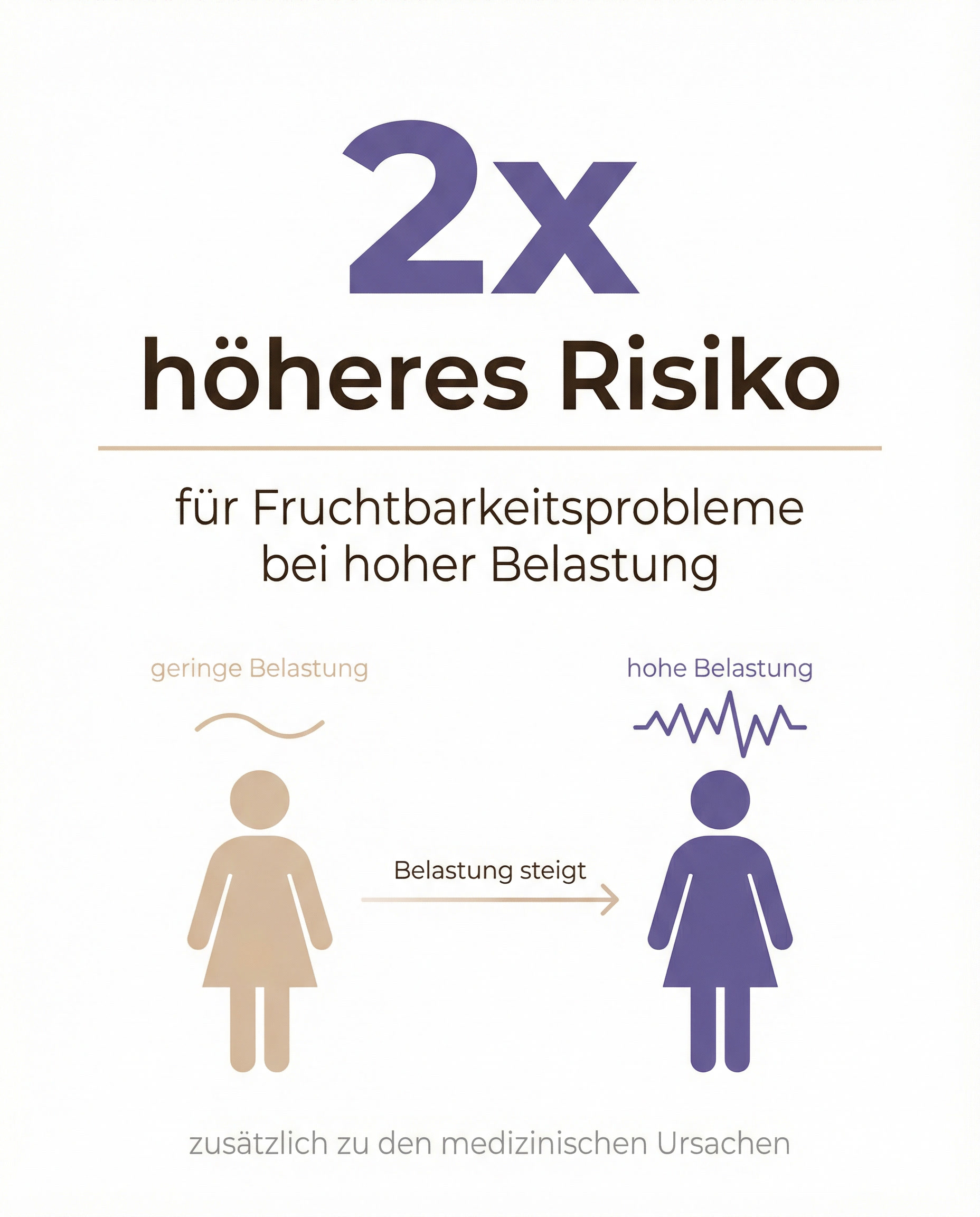 2x
höheres Risiko

für Fruchtbarkeitsprobleme bei hoher Belastung

geringe Belastung

hohe Belastung

Belastung steigt

zusätzlich zu den medizinischen Ursachen